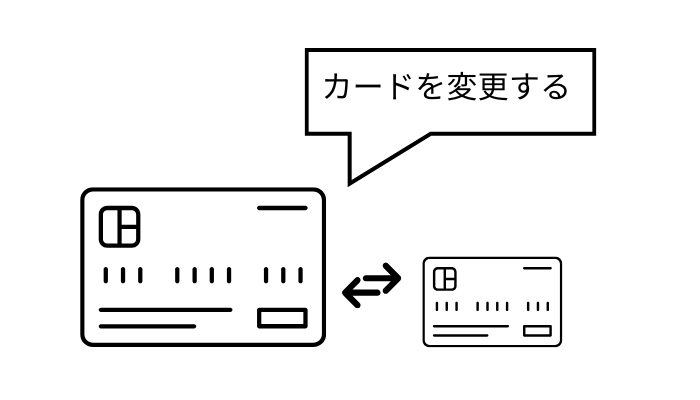 カードを変更する